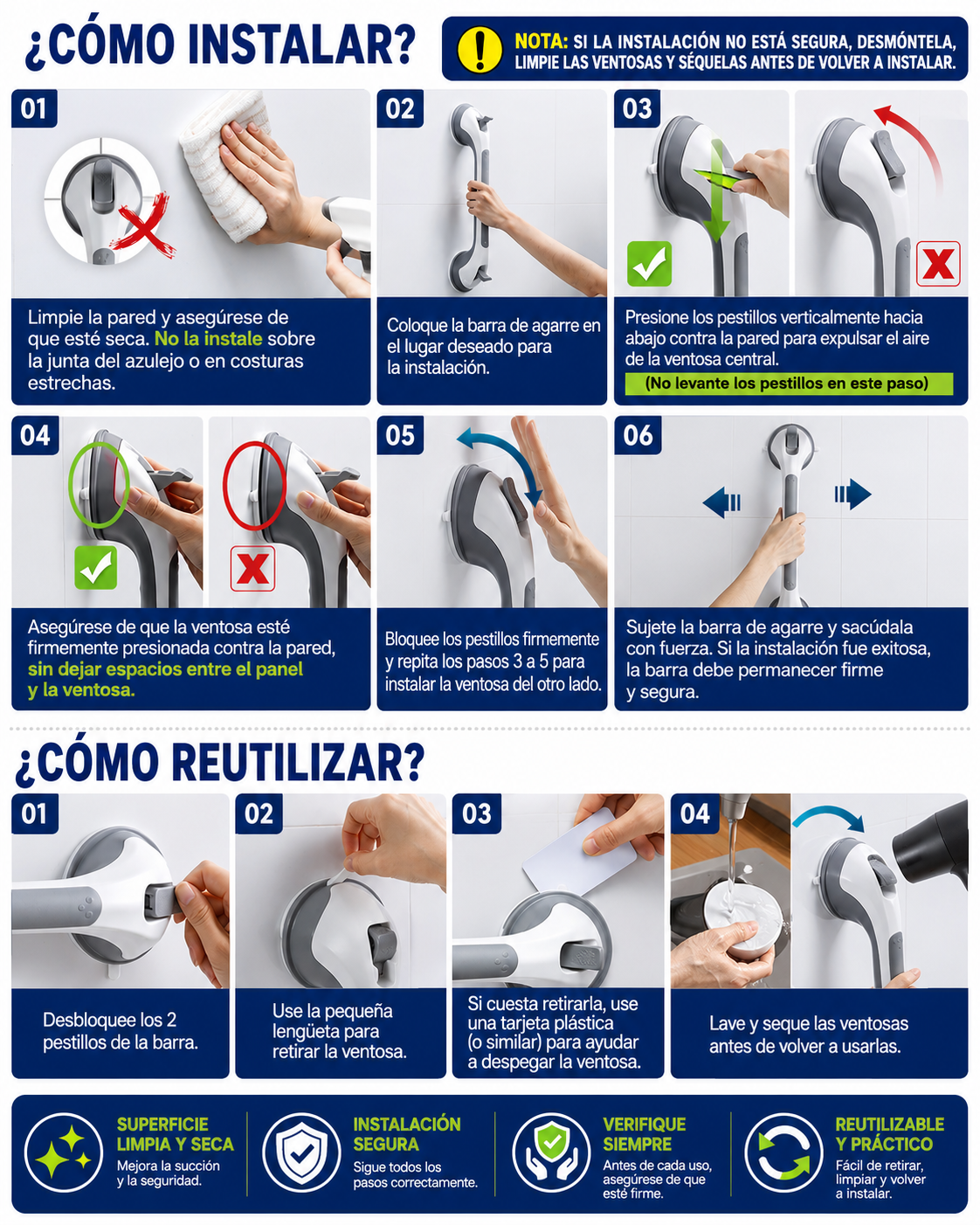 ¿CÓMO INSTALAR?

NOTA: SI LA INSTALACIÓN NO ESTÁ SEGURA, DESMÓNTELA, LIMPIE LAS VENTOSAS Y SÉQUELAS ANTES DE VOLVER A INSTALAR.

01
Limpie la pared y asegúrese de que esté seca. No la instale sobre la junta del azulejo o en costuras estrechas.

02
Coloque la barra de agarre en el lugar deseado para la instalación.

03
Presione los pestillos verticalmente hacia abajo contra la pared para expulsar el aire de la ventosa central.
(No levante los pestillos en este paso)

04
Asegúrese de que la ventosa esté firmemente presionada contra la pared, sin dejar espacios entre el panel y la ventosa.

05
Bloquee los pestillos firmemente y repita los pasos 3 a 5 para instalar la ventosa del otro lado.

06
Sujete la barra de agarre y sacúdala con fuerza. Si la instalación fue exitosa, la barra debe permanecer firme y segura.

¿CÓMO REUTILIZAR?

01
Desbloquee los 2 pestillos de la barra.

02
Use la pequeña lengüeta para retirar la ventosa.

03
Si cuesta retirarla, use una tarjeta plástica (o similar) para ayudar a despegar la ventosa.

04
Lave y seque las ventosas antes de volver a usarlas.

SUPERFICIE LIMPIA Y SECA
Mejora la succión y la seguridad.

INSTALACIÓN SEGURA
Sigue todos los pasos correctamente.

VERIFIQUE SIEMPRE
Antes de cada uso, asegúrese de que esté firme.

REUTILIZABLE Y PRÁCTICO
Fácil de retirar, limpiar y volver a instalar.